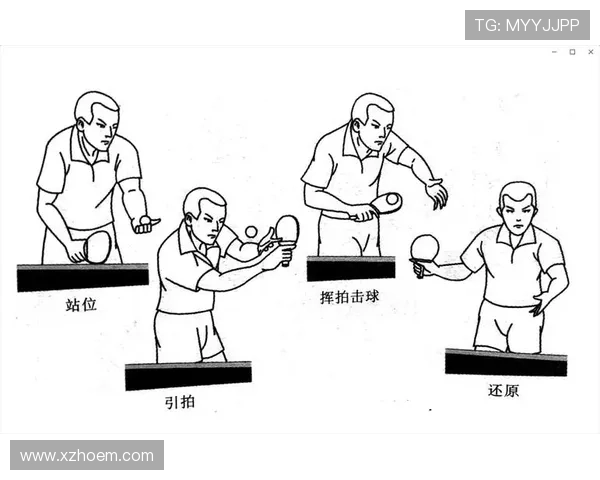 TG: MYYJJPP

站位

引拍

挥拍击球

还原

www.xzhoem.com